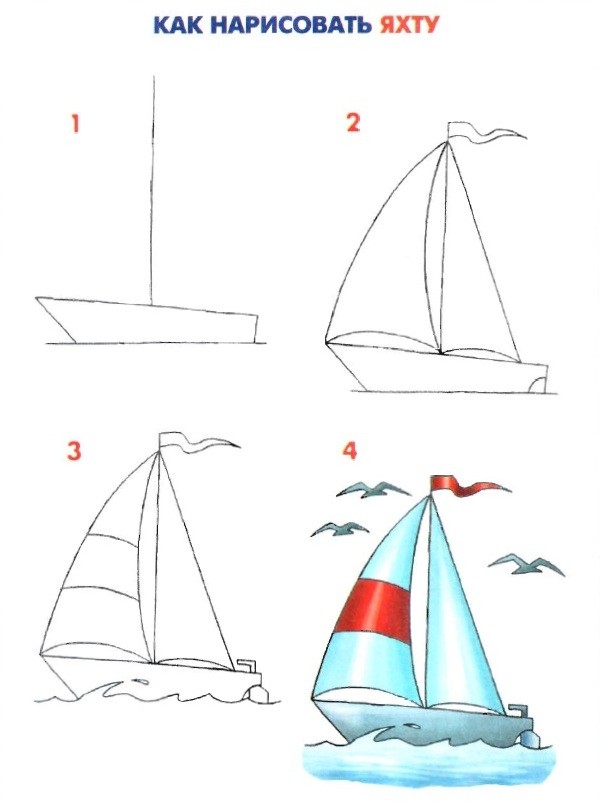 КАК НАРИСОВАТЬ ЯХТУ

1

2

3

4